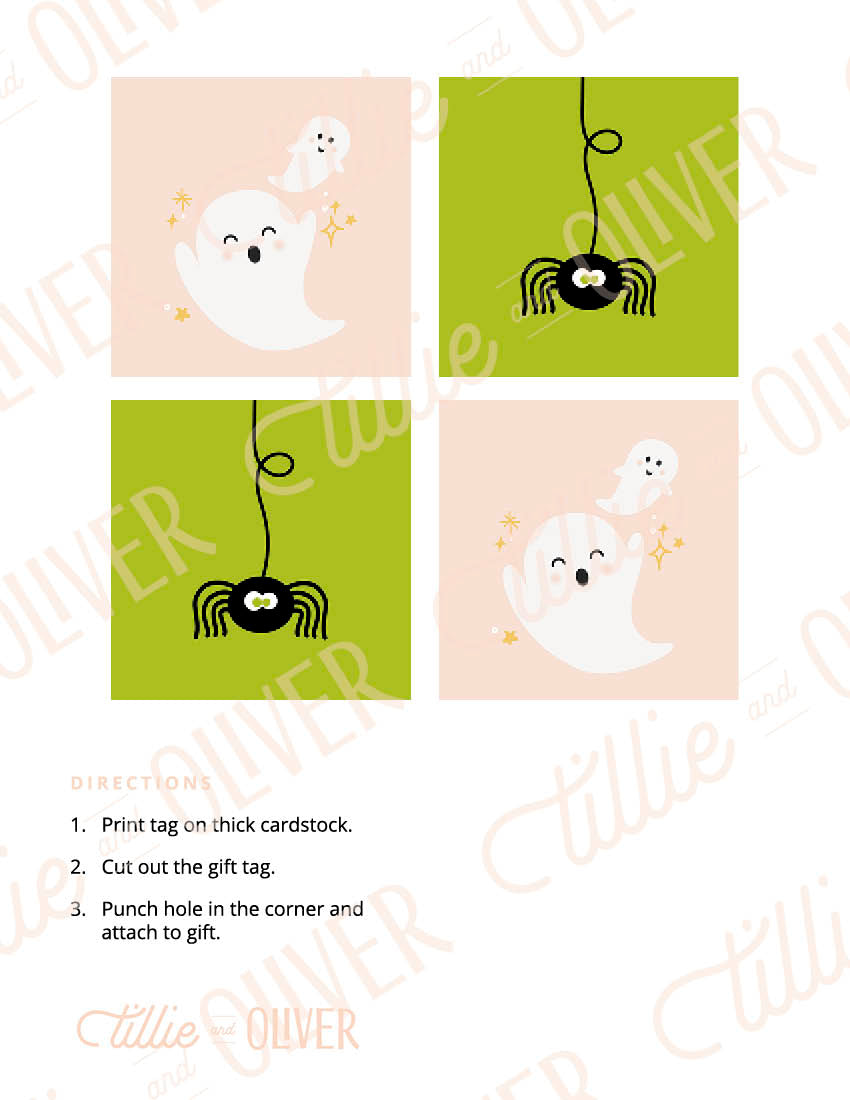 DIRECTIONS

1. Print tag on thick cardstock.

2. Cut out the gift tag.

3. Punch hole in the corner and attach to gift.

tillie and OLIVER